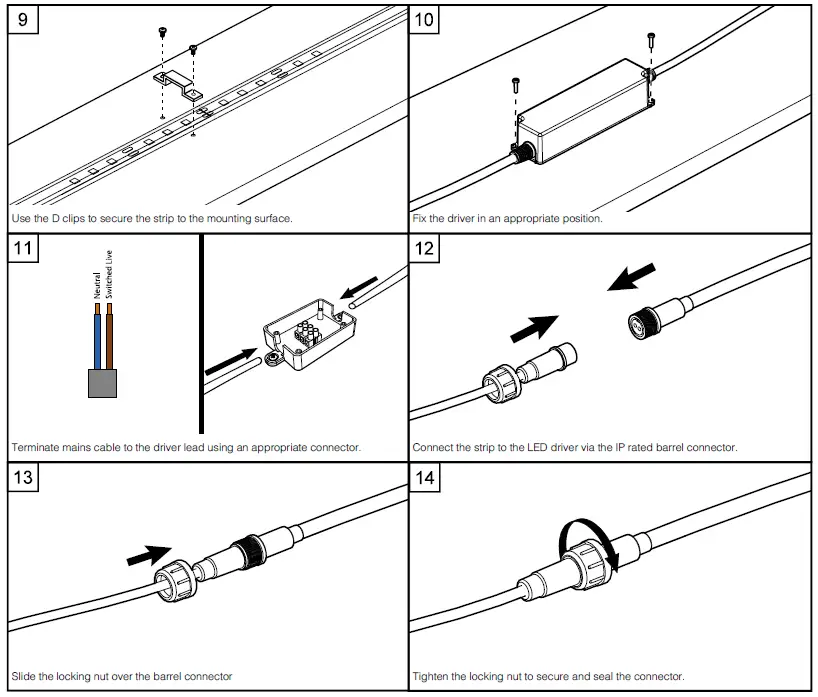 9

Use the D clips to secure the strip to the mounting surface.

10

Fix the driver in an appropriate position.

11

Neutral
Switched Live

Terminate mains cable to the driver lead using an appropriate connector.

12

Connect the strip to the LED driver via the IP rated barrel connector.

13

Slide the locking nut over the barrel connector

14

Tighten the locking nut to secure and seal the connector.