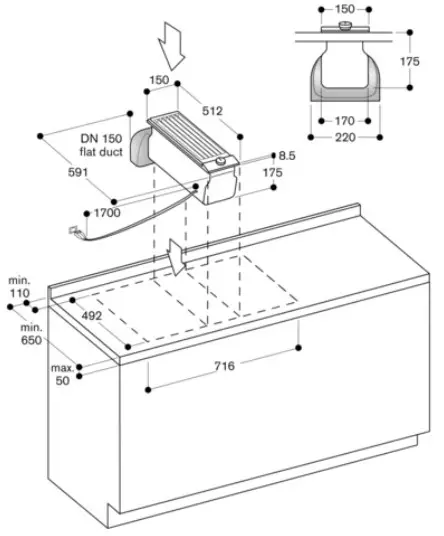 150
175
170
220
150
512
DN 150
flat duct
591
8.5
175
1700
min.
110
492
min.
650
max.
50
716