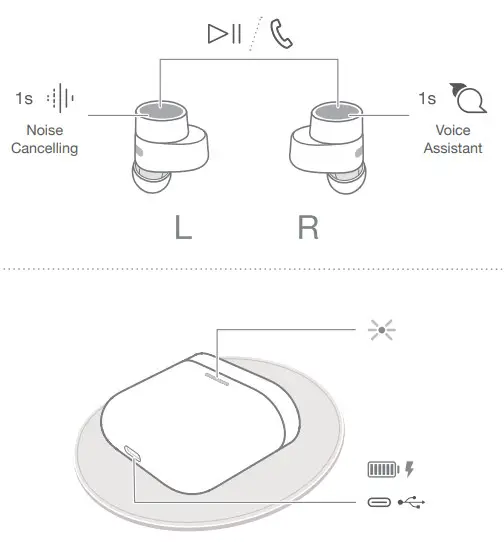 1s

Noise Cancelling

1s

Voice Assistant

L

R