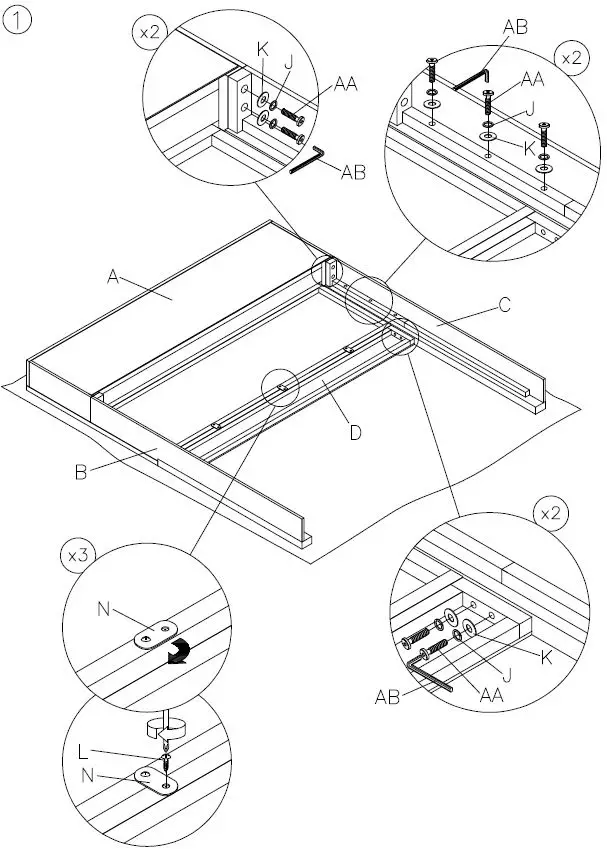 1

x2
K
J
AA
AB

AB
x2
AA
J
K

A
C
D
B

x3
N

L
N

x2
K
J
AA
AB