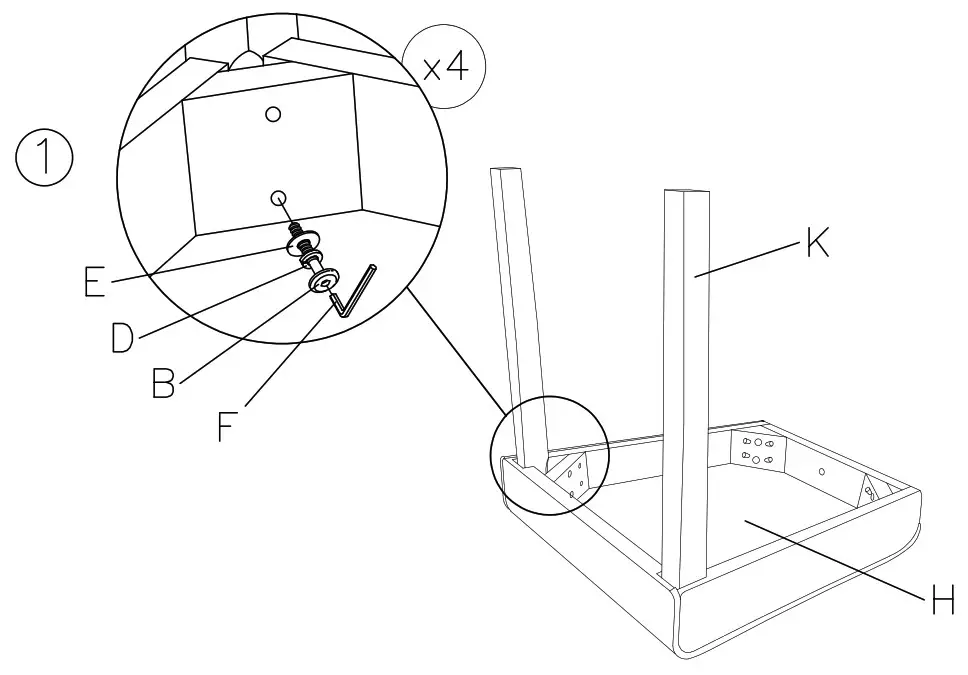 1

x4

E

D

B

F

K

H