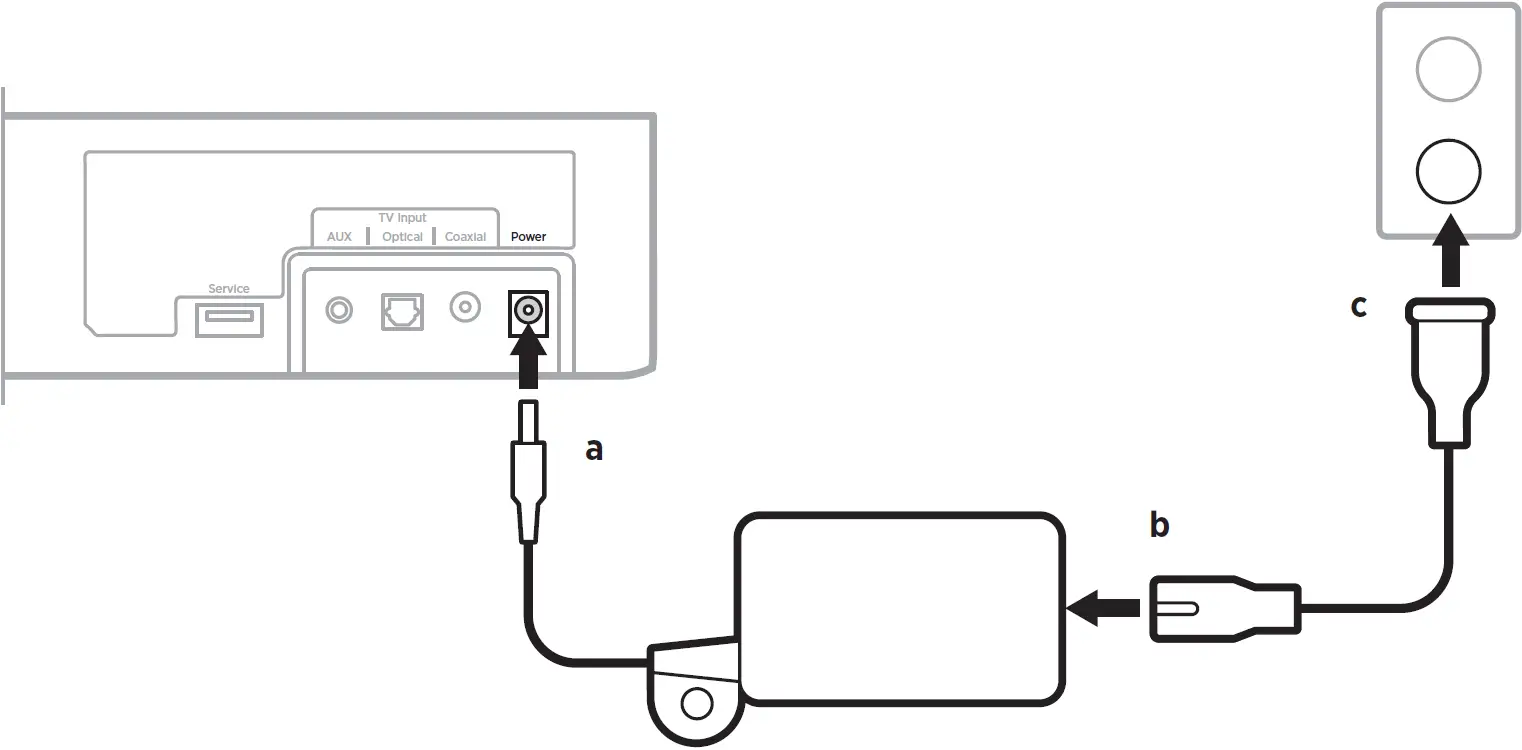 TV Input
AUX
Optical
Coaxial
Power
Service
a
b
c