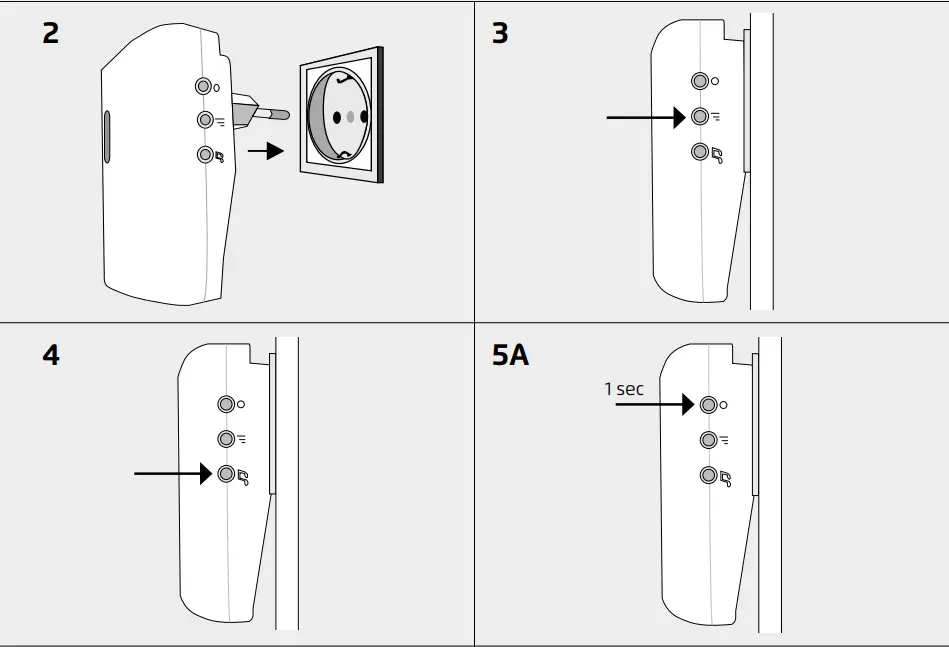 2

3

4

5A

1 sec