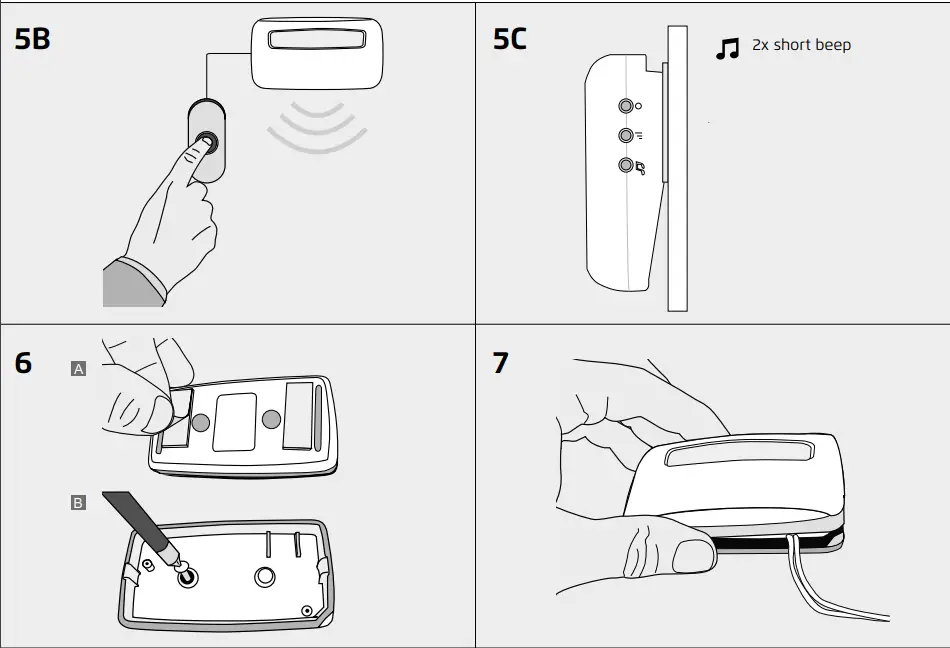 5B

5C

2x short beep

6

A

B

7