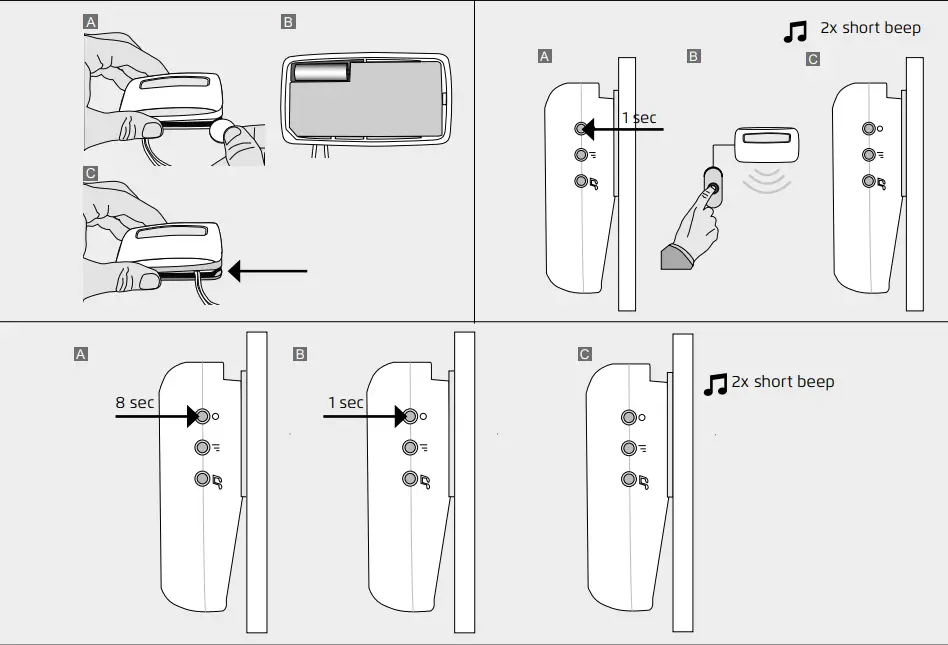 A B

C

2x short beep

A B C

1 sec

A B C

8 sec

1 sec

2x short beep