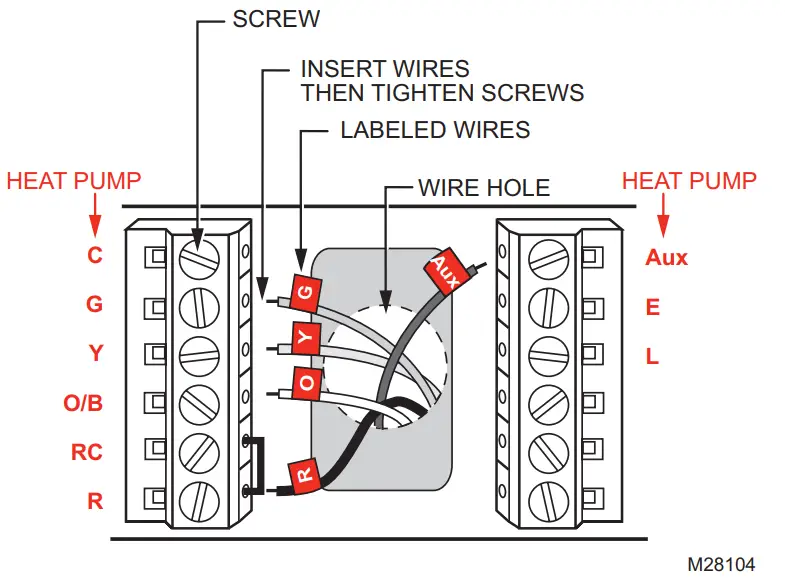 SCREW

INSERT WIRES
THEN TIGHTEN SCREWS

LABELED WIRES

WIRE HOLE

HEAT PUMP

C
G
Y
O/B
RC
R

G
Y
O
R
Aux

HEAT PUMP

Aux
E
L

M28104