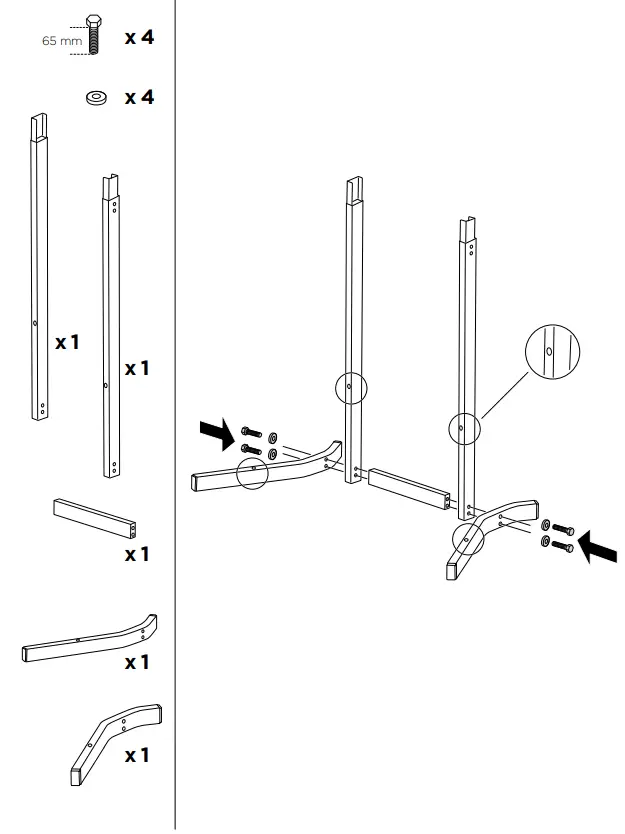 65 mm x 4

x 4

x 1

x 1

x 1

x 1

x 1