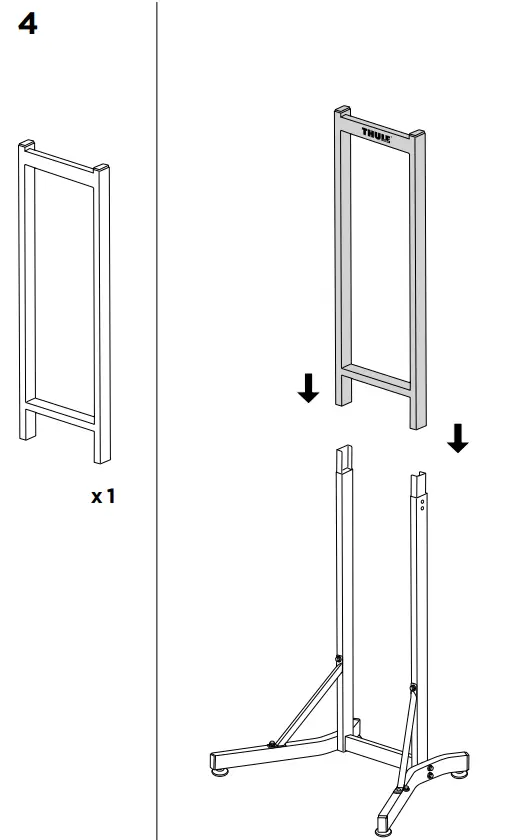 4

x1

THULE