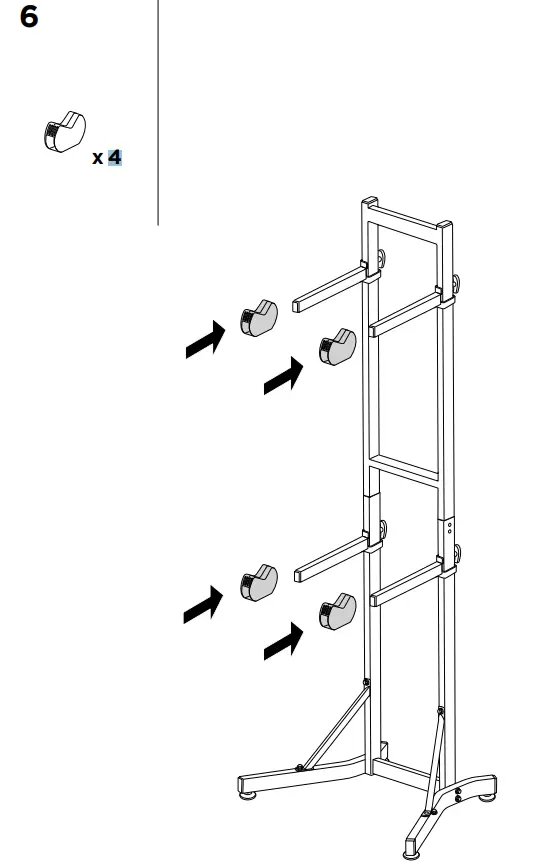 6

x 4