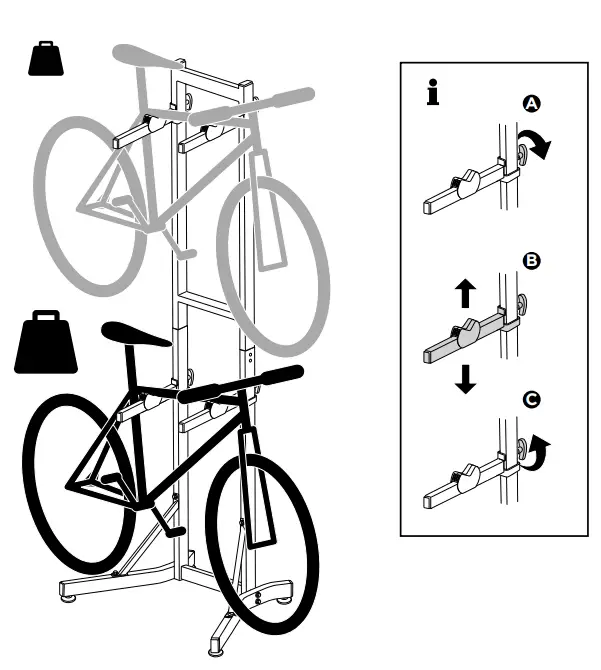 i

A

B

C