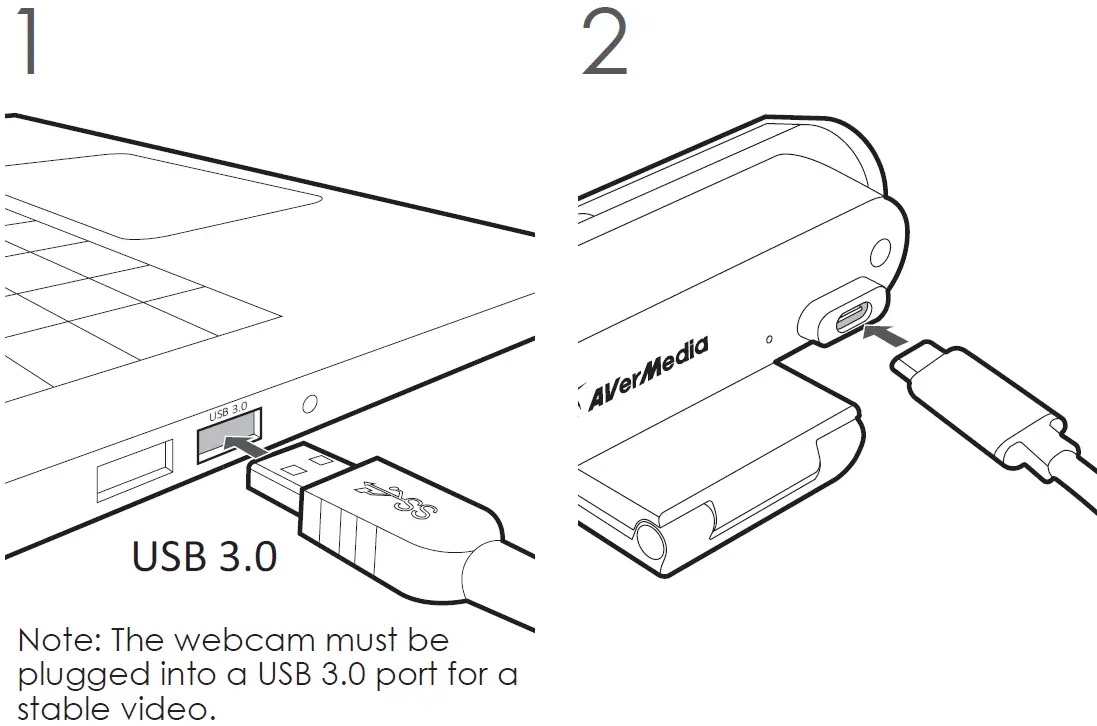 1

USB 3.0

SS

USB 3.0

Note: The webcam must be plugged into a USB 3.0 port for a stable video.

2

AVerMedia