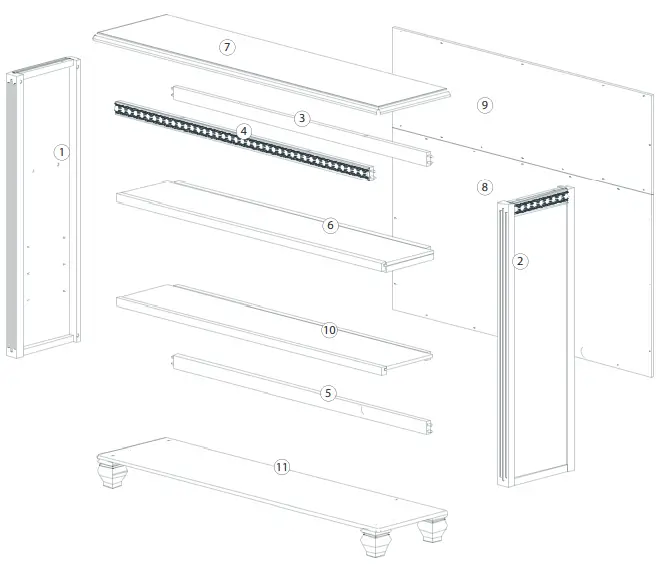 7
9
3
4
1
8
6
2
10
5
11