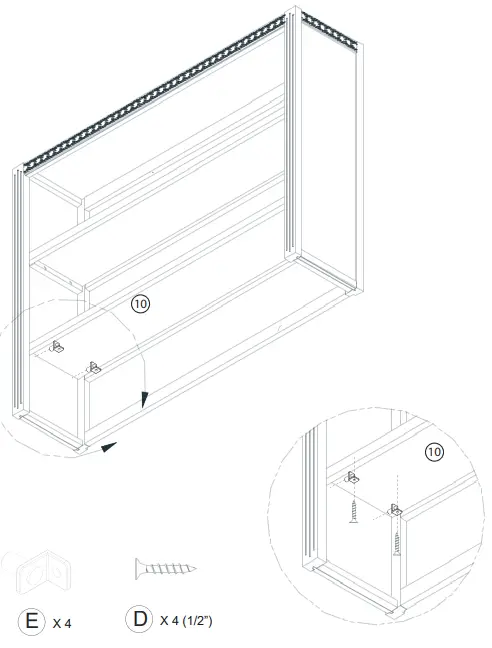 10

10

E X 4

D X 4 (1/2")