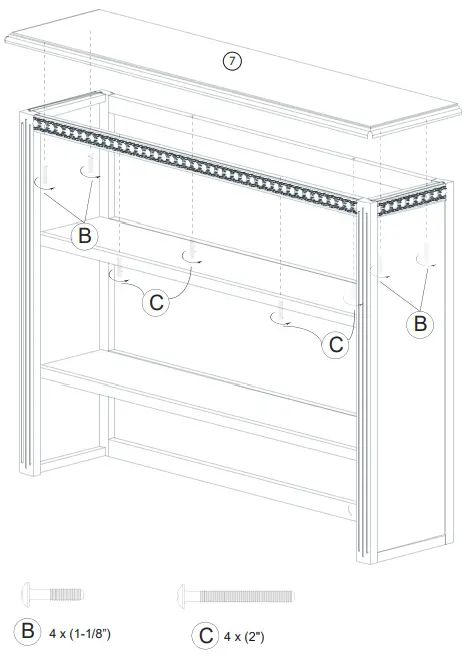 7

B

C

C

B

B 4 x (1-1/8")

C 4 x (2")