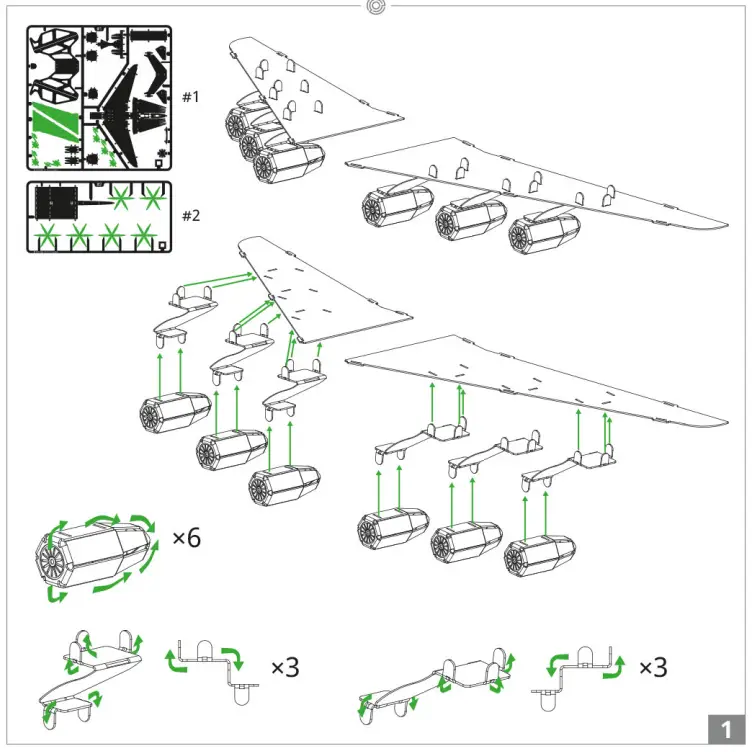 #1

#2

×6

×3

×3

1