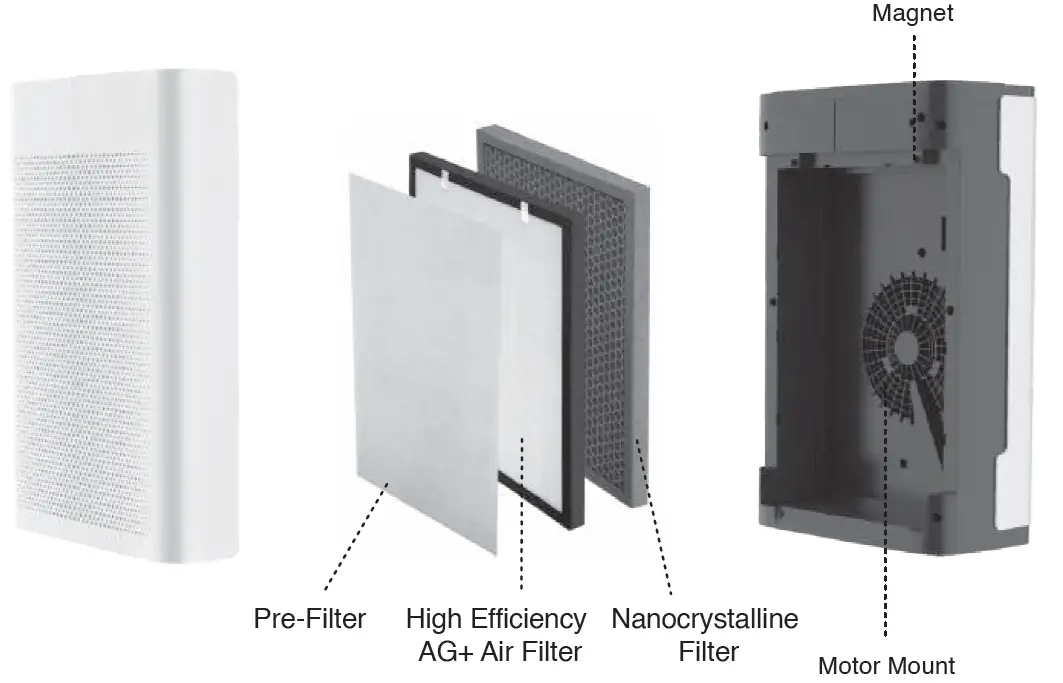 Magnet

Pre-Filter

High Efficiency AG+ Air Filter

Nanocrystalline Filter

Motor Mount