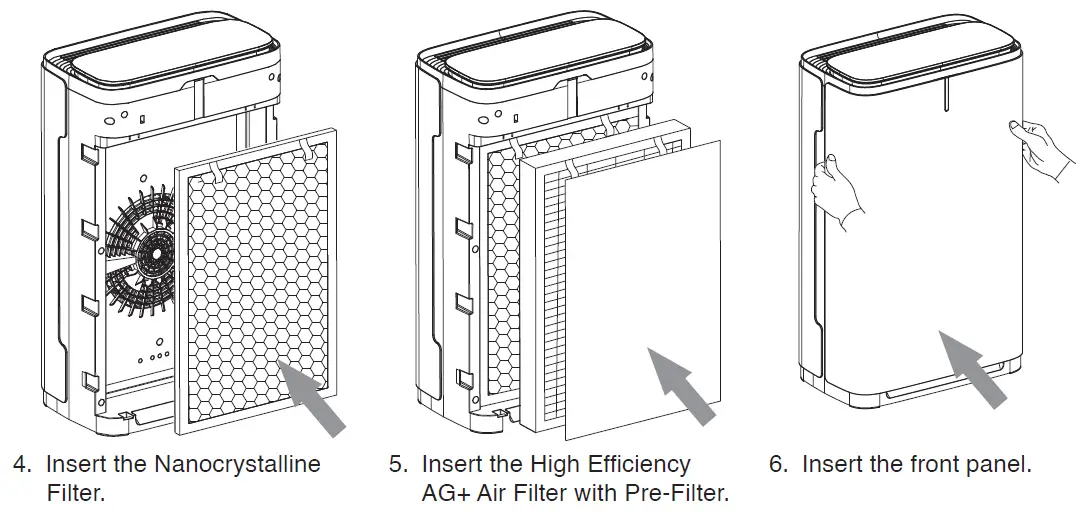 4. Insert the Nanocrystalline Filter.

5. Insert the High Efficiency AG+ Air Filter with Pre-Filter.

6. Insert the front panel.