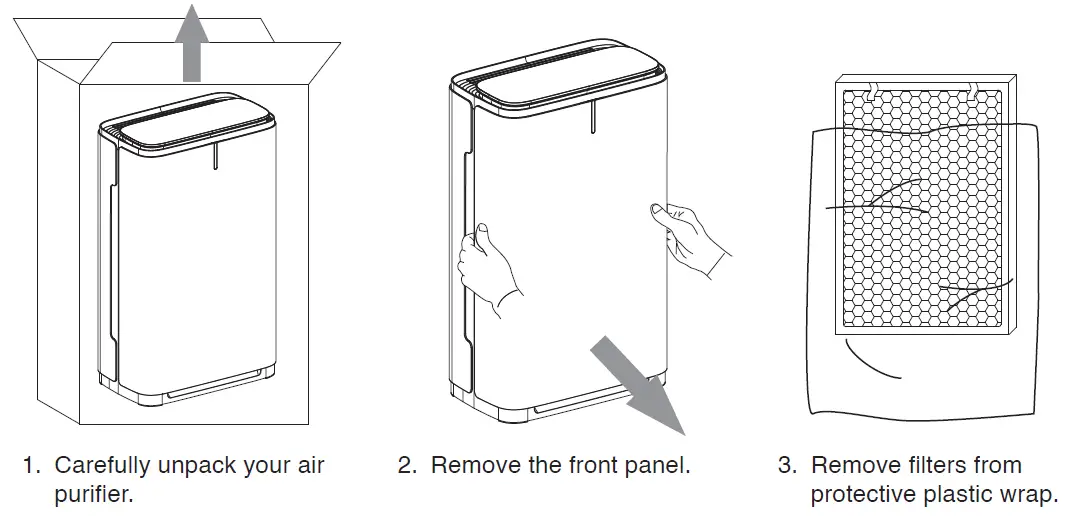 1. Carefully unpack your air purifier.

2. Remove the front panel.

3. Remove filters from protective plastic wrap.