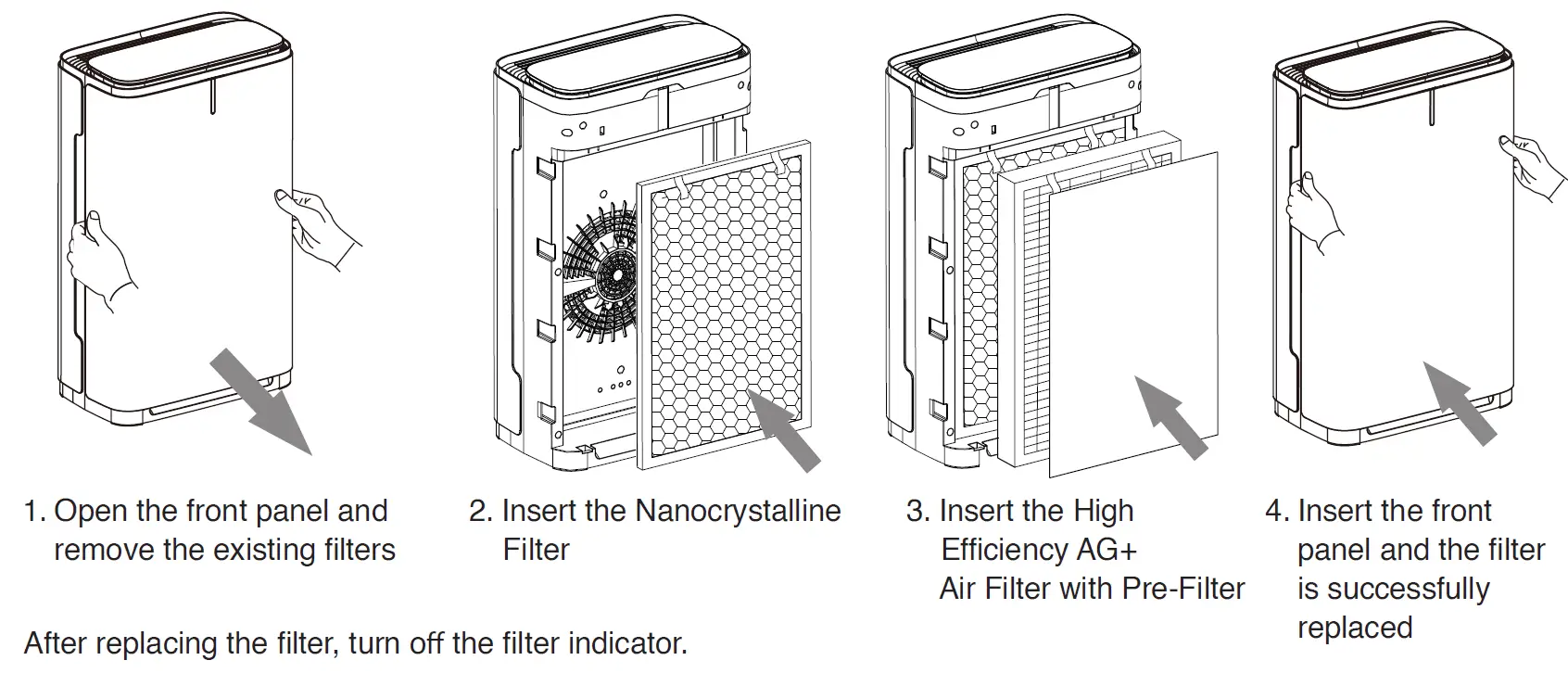 1. Open the front panel and remove the existing filters

2. Insert the Nanocrystalline Filter

3. Insert the High Efficiency AG+ Air Filter with Pre-Filter

4. Insert the front panel and the filter is successfully replaced

After replacing the filter, turn off the filter indicator.