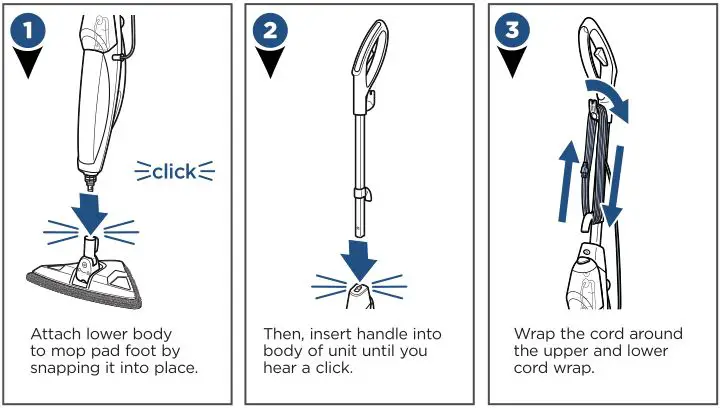 1

click

Attach lower body to mop pad foot by snapping it into place.

2

Then, insert handle into body of unit until you hear a click.

3

Wrap the cord around the upper and lower cord wrap.