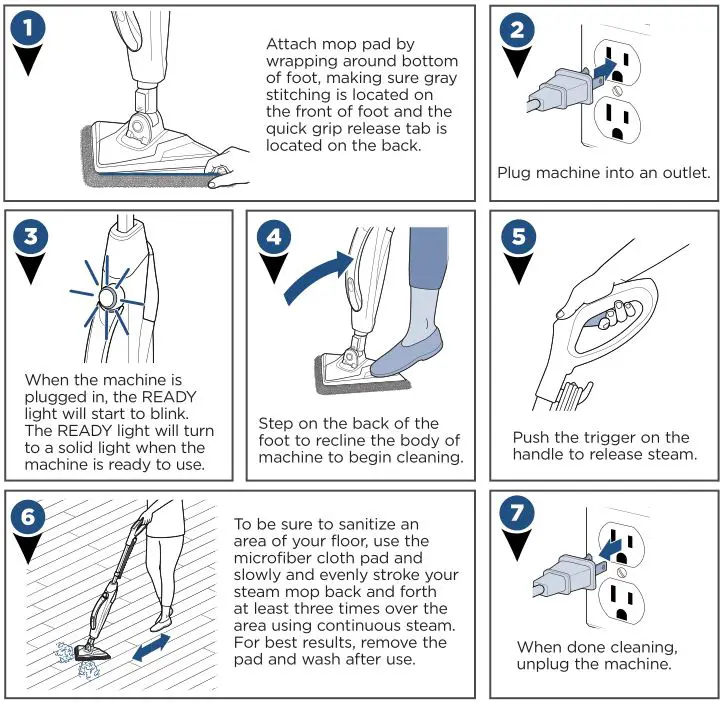 1

Attach mop pad by wrapping around bottom of foot, making sure gray stitching is located on the front of foot and the quick grip release tab is located on the back.

2

Plug machine into an outlet.

3

When the machine is plugged in, the READY light will start to blink. The READY light will turn to a solid light when the machine is ready to use.

4

Step on the back of the foot to recline the body of machine to begin cleaning.

5

Push the trigger on the handle to release steam.

6

To be sure to sanitize an area of your floor, use the microfiber cloth pad and slowly and evenly stroke your steam mop back and forth at least three times over the area using continuous steam. For best results, remove the pad and wash after use.

7

When done cleaning, unplug the machine.