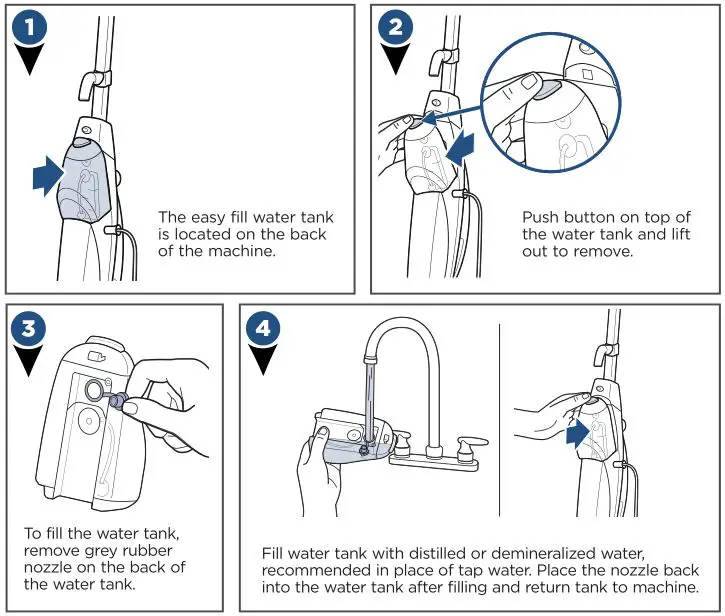 1

The easy fill water tank is located on the back of the machine.

2

Push button on top of the water tank and lift out to remove.

3

To fill the water tank, remove grey rubber nozzle on the back of the water tank.

4

Fill water tank with distilled or demineralized water, recommended in place of tap water. Place the nozzle back into the water tank after filling and return tank to machine.