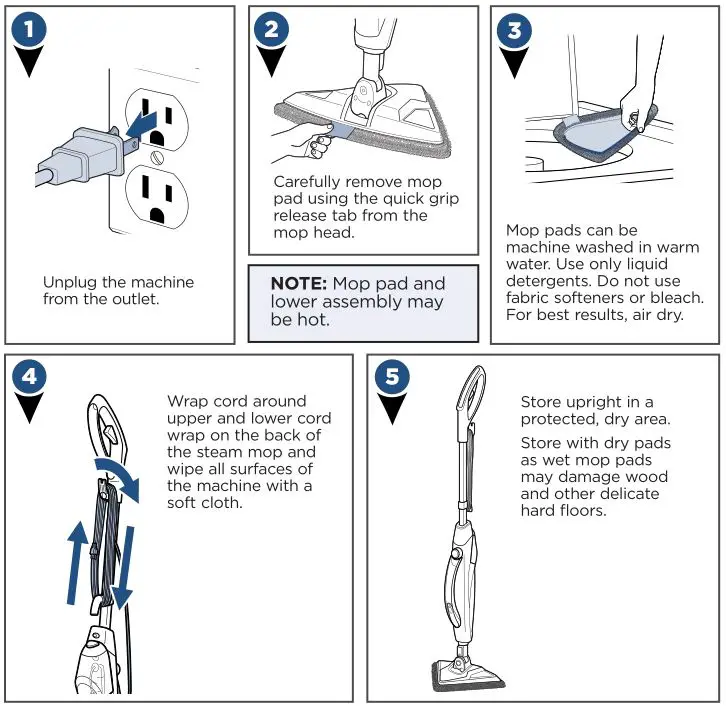 1

Unplug the machine from the outlet.

2

Carefully remove mop pad using the quick grip release tab from the mop head.

NOTE: Mop pad and lower assembly may be hot.

3

Mop pads can be machine washed in warm water. Use only liquid detergents. Do not use fabric softeners or bleach. For best results, air dry.

4

Wrap cord around upper and lower cord wrap on the back of the steam mop and wipe all surfaces of the machine with a soft cloth.

5

Store upright in a protected, dry area.

Store with dry pads as wet mop pads may damage wood and other delicate hard floors.