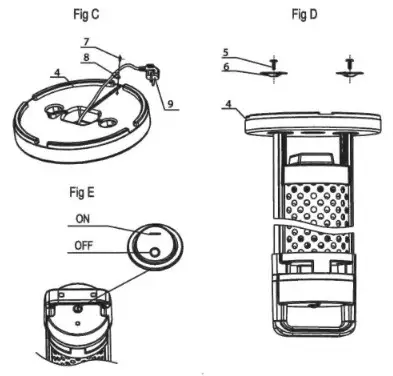 Fig C

7
8
4
9

Fig D

5
6
4

Fig E

ON
OFF