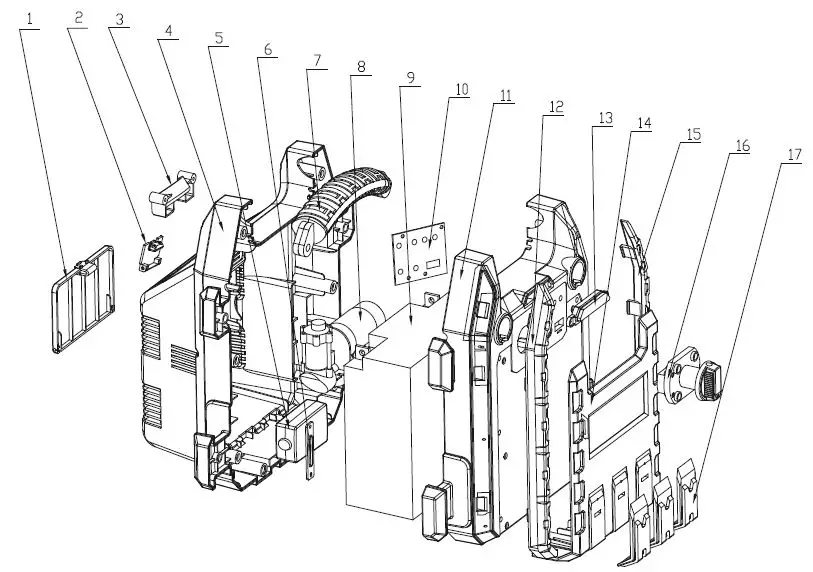 1
2
3
4
5
6
7
8
9
10
11
12
13
14
15
16
17