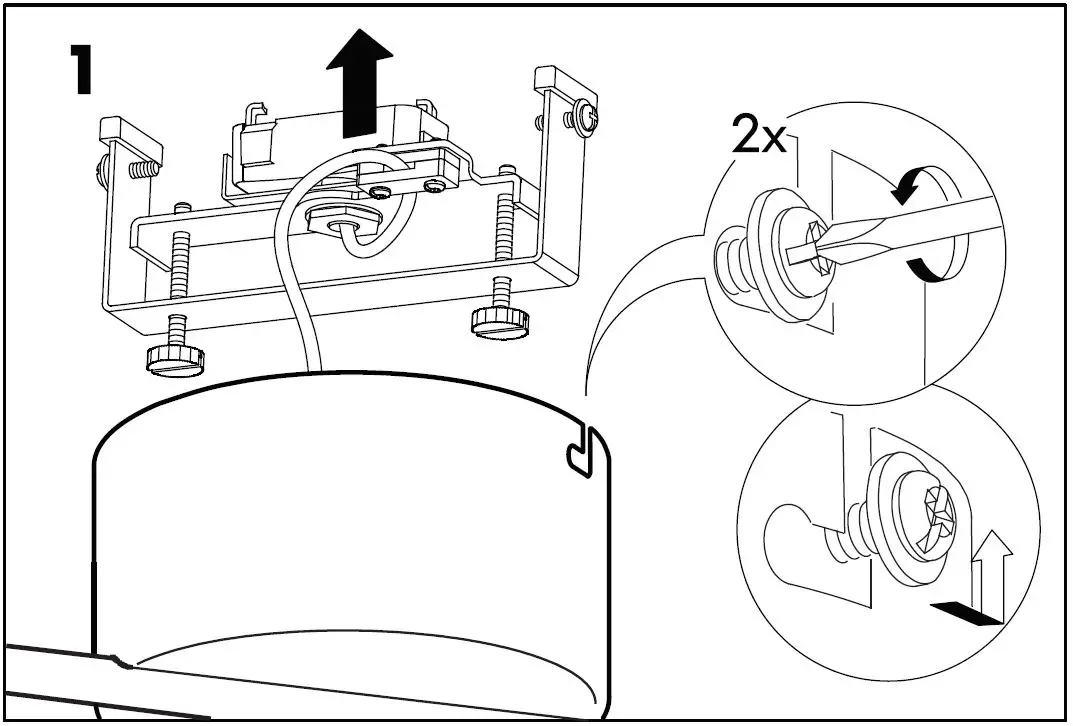 1

2x