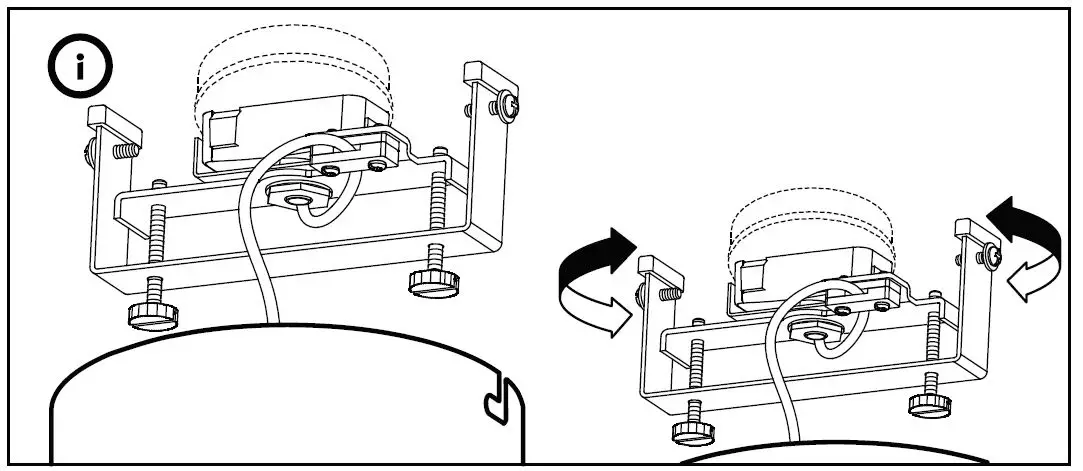 i