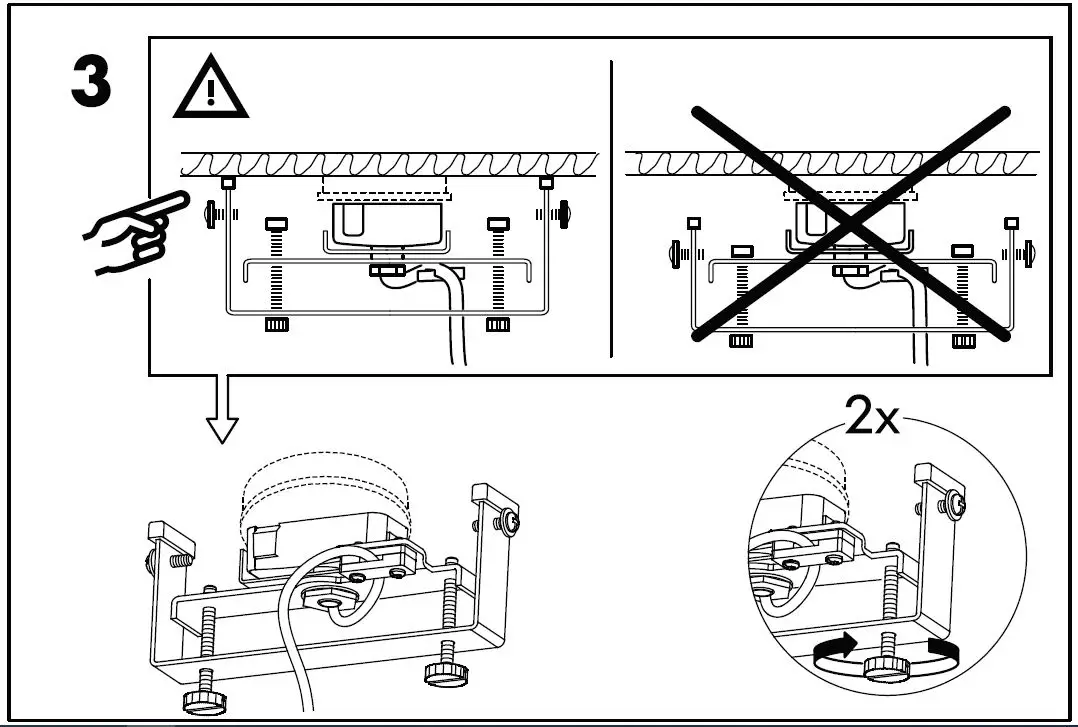 3

2x