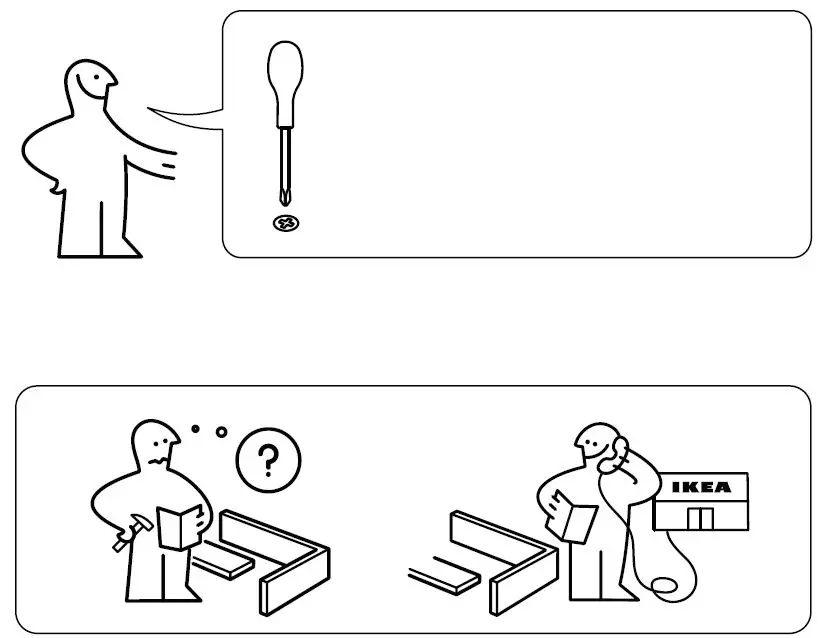 ?

IKEA