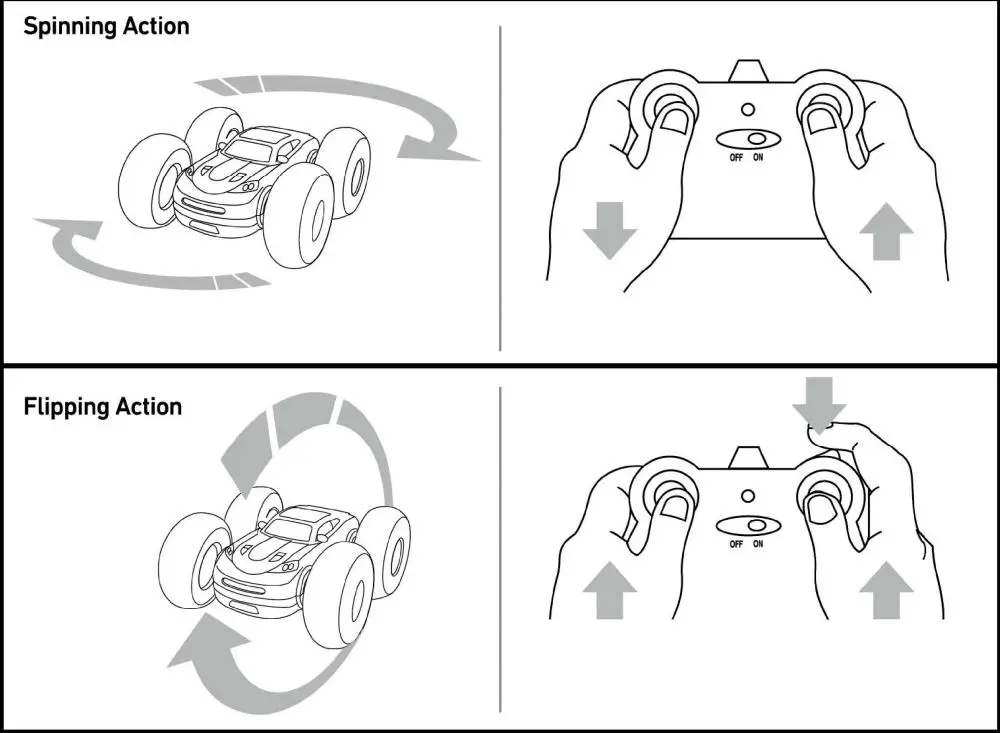 Spinning Action

OFF ON

Flipping Action

OFF ON