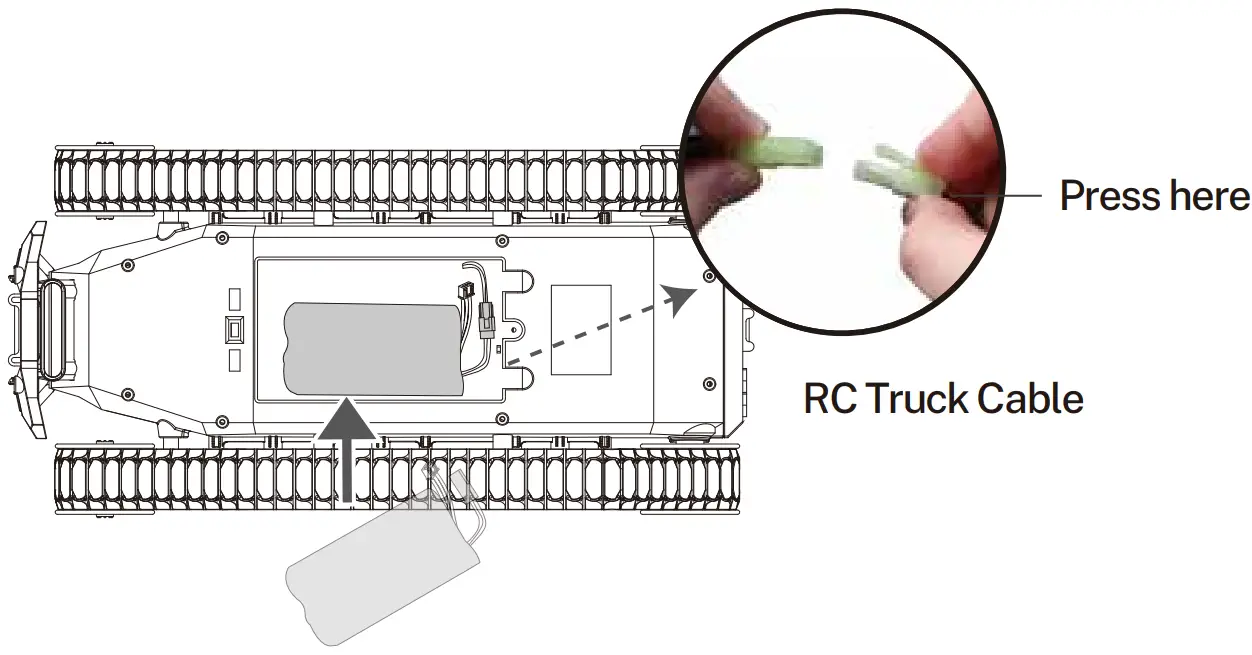 Press here

RC Truck Cable