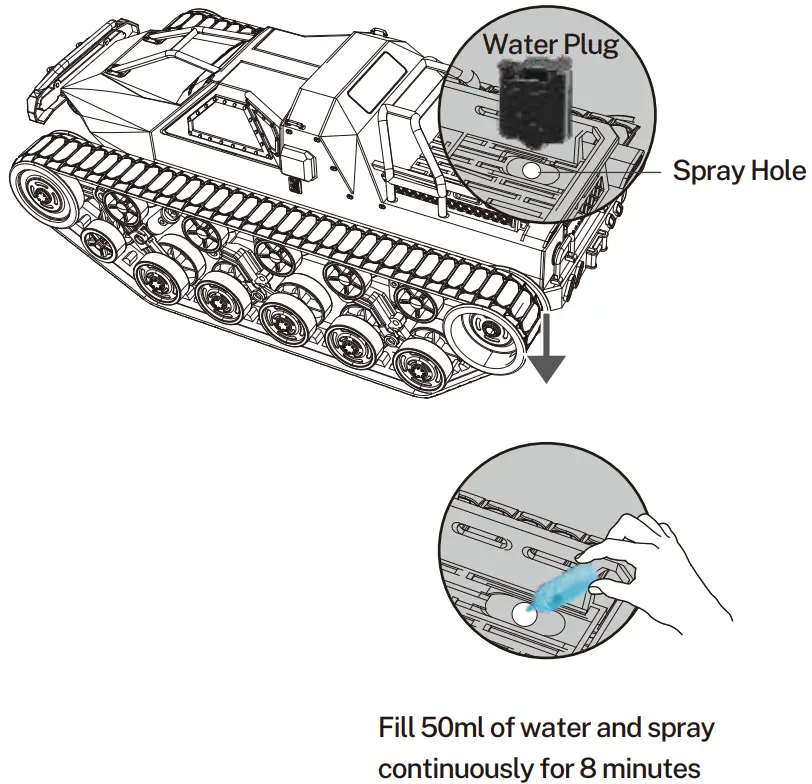 Water Plug

Spray Hole

Fill 50ml of water and spray continuously for 8 minutes