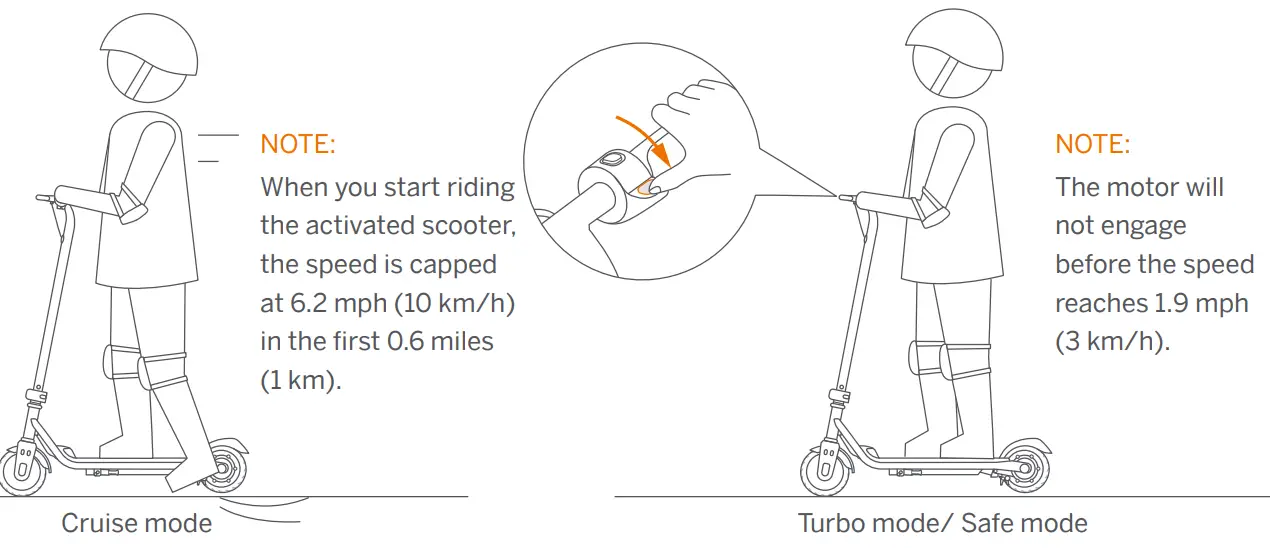 NOTE:
When you start riding the activated scooter, the speed is capped at 6.2 mph (10 km/h) in the first 0.6 miles (1 km).

Cruise mode

NOTE:
The motor will not engage before the speed reaches 1.9 mph (3 km/h).

Turbo mode/ Safe mode