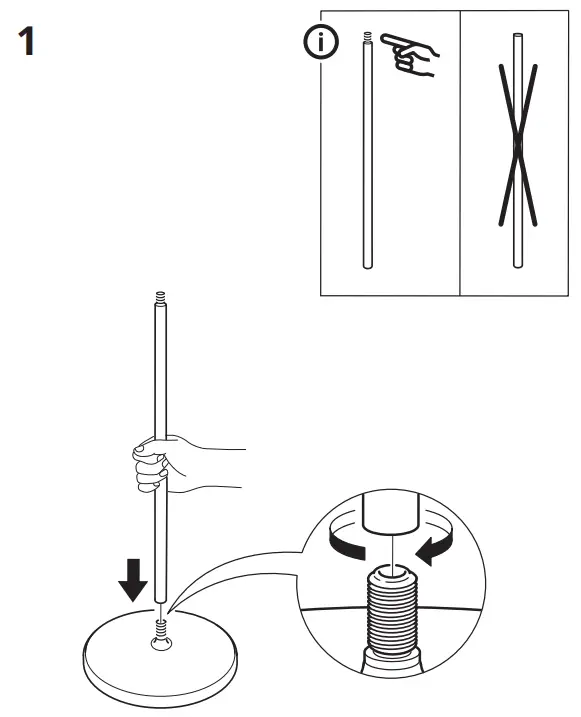 1

i