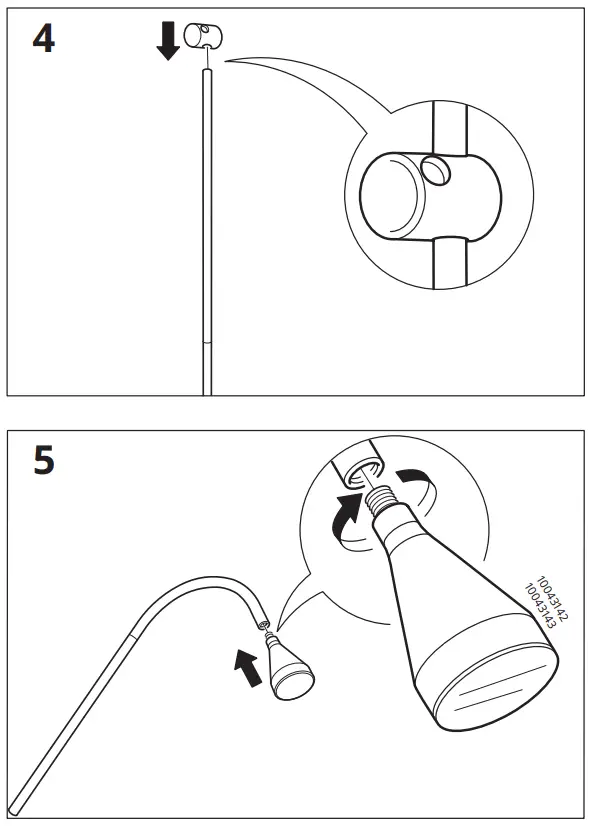 4

5

10043142
10043143