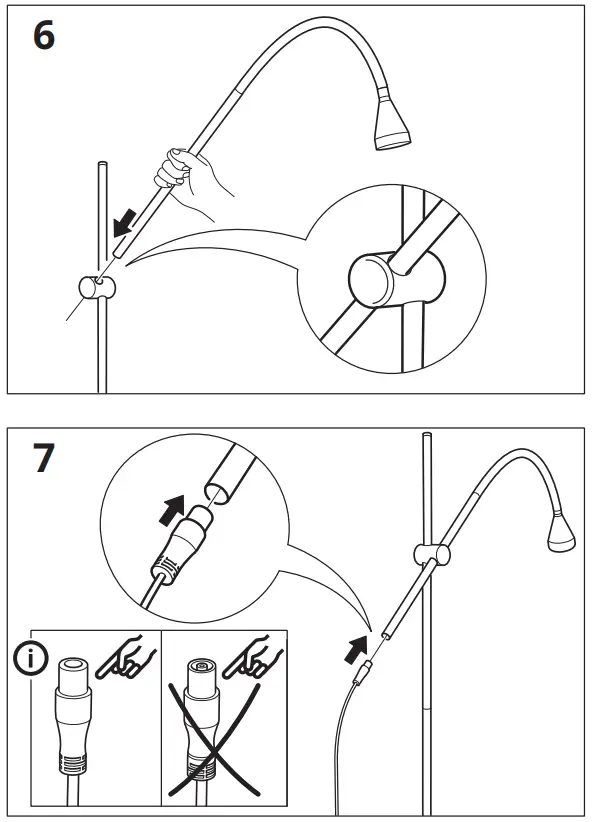 6

7

i