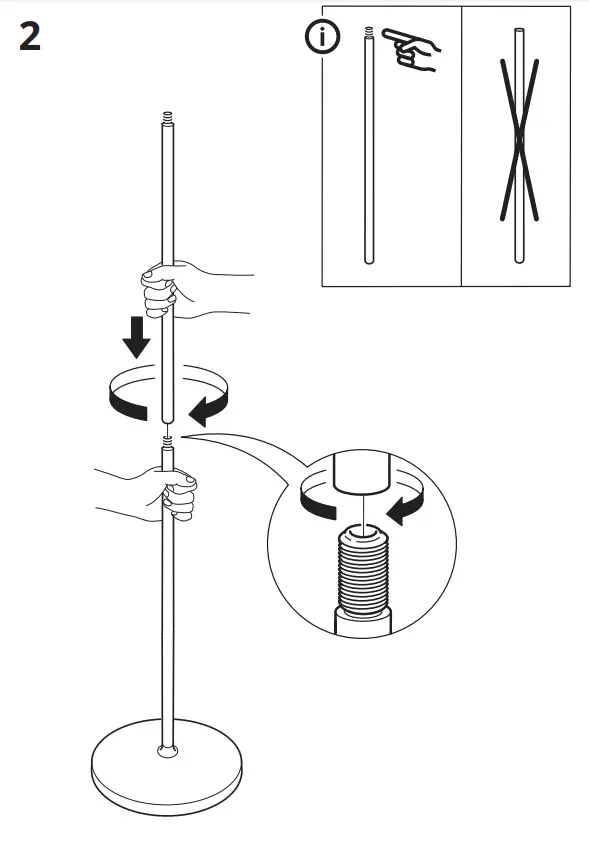 2

i