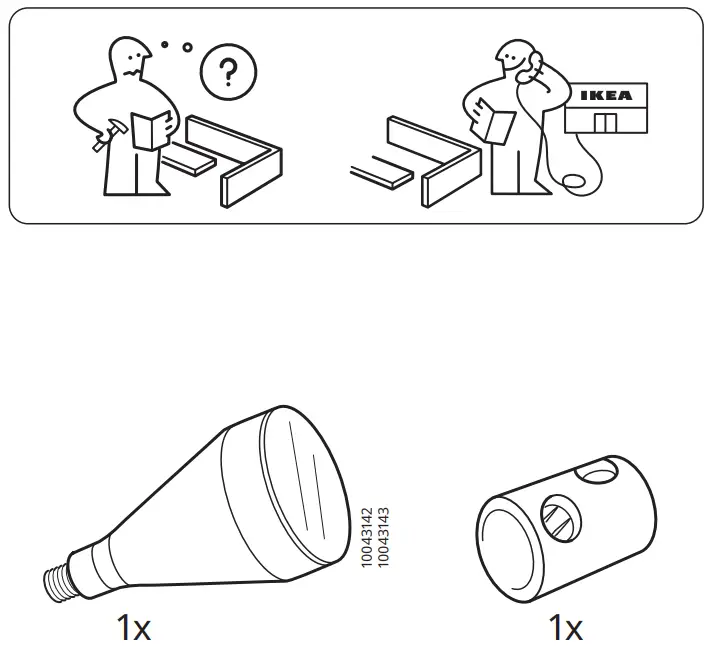 ?

IKEA

10043142
10043143

1x

1x