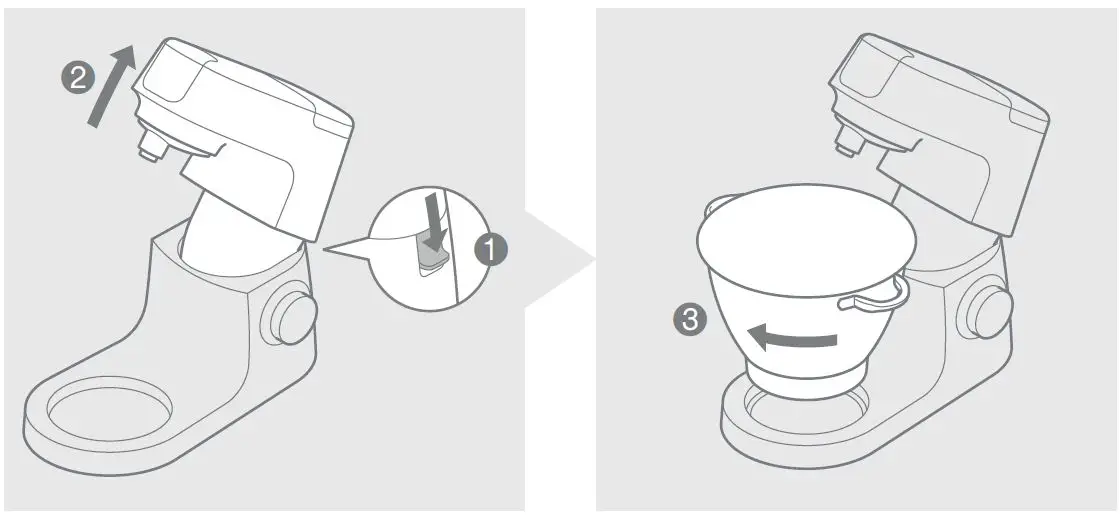 2
1
3