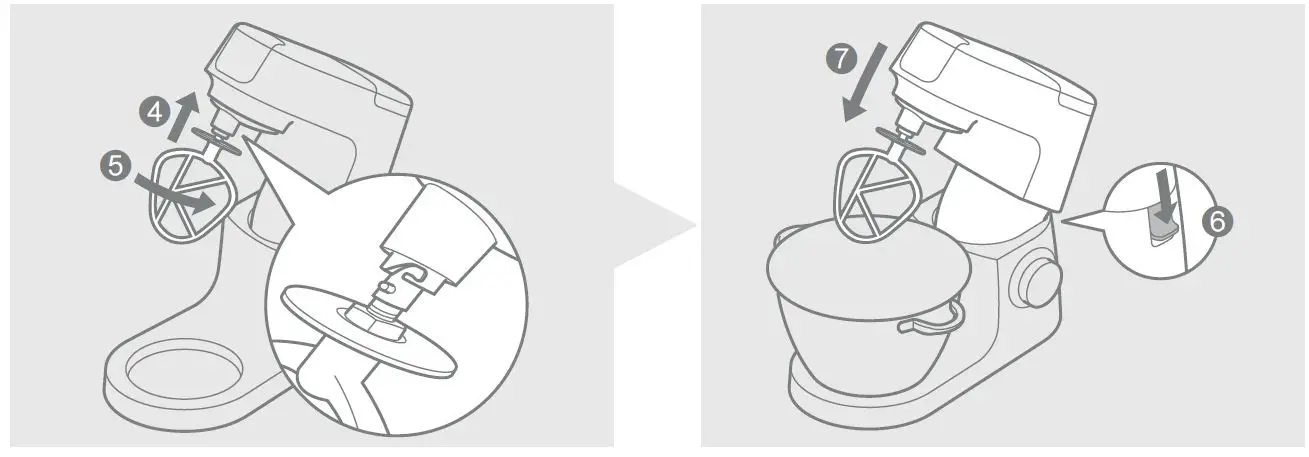 4
5
7
6