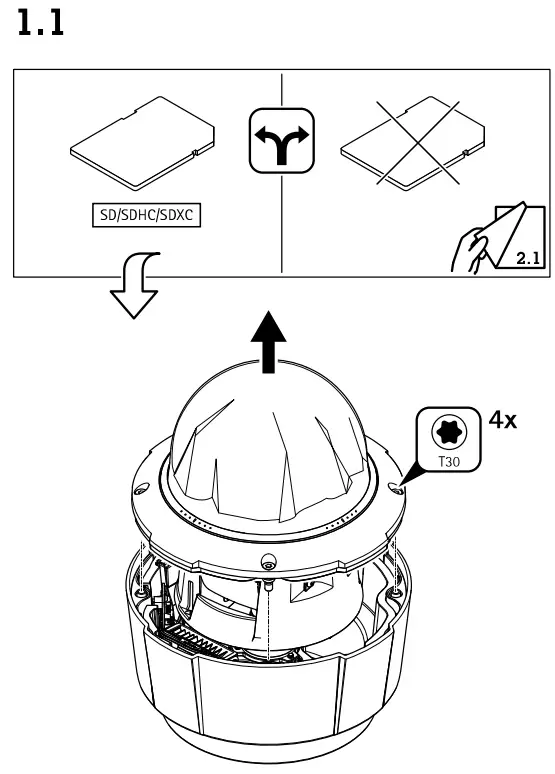 1.1

SD/SDHC/SDXC

2.1

4x

T30