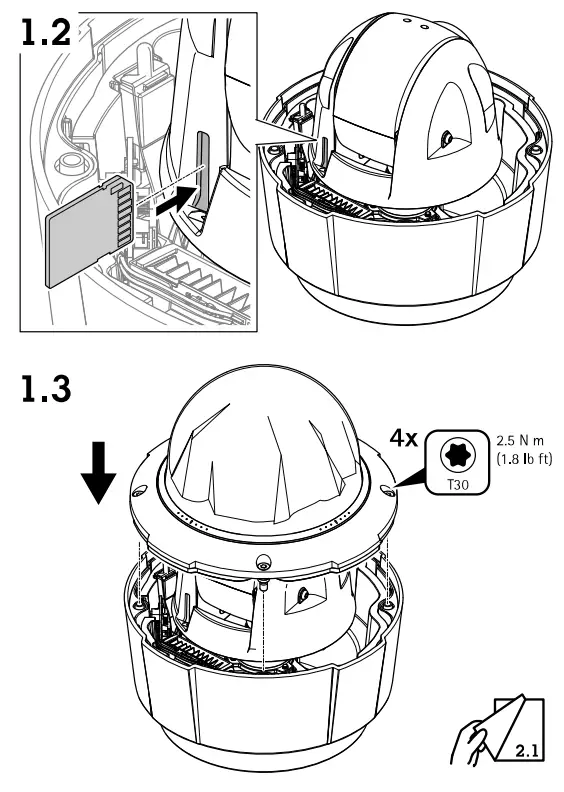 1.2

1.3

4x

T30

2.5 N m
(1.8 lb ft)

2.1