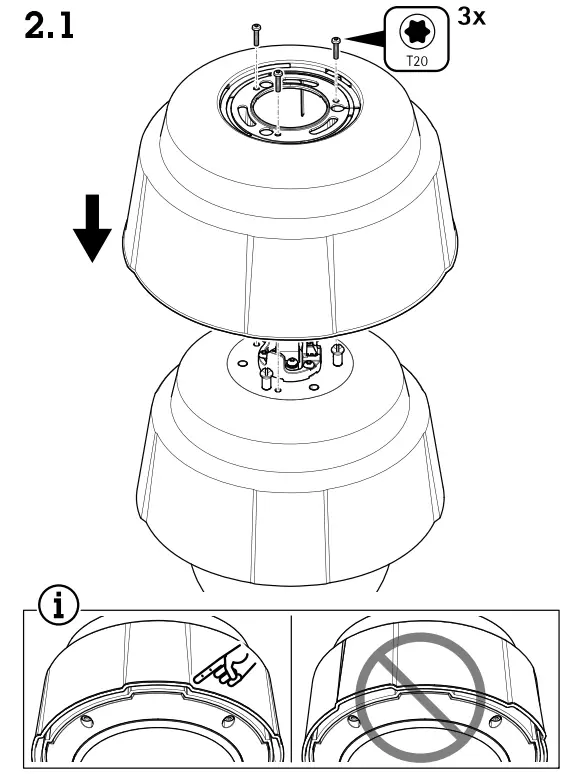 2.1

3x

T20

i