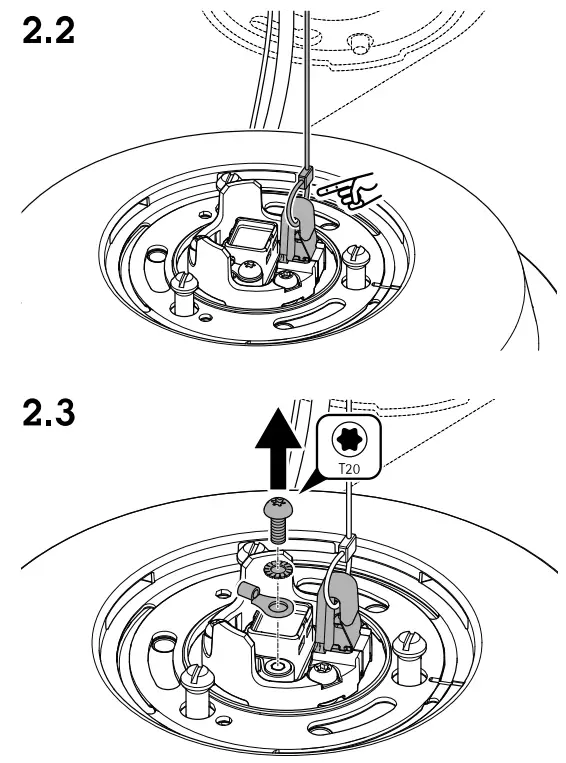 2.2

2.3

T20