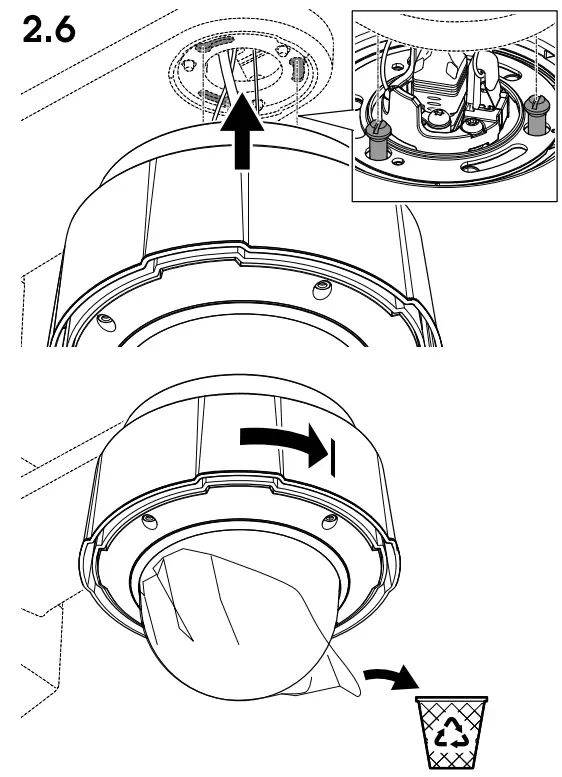 2.6