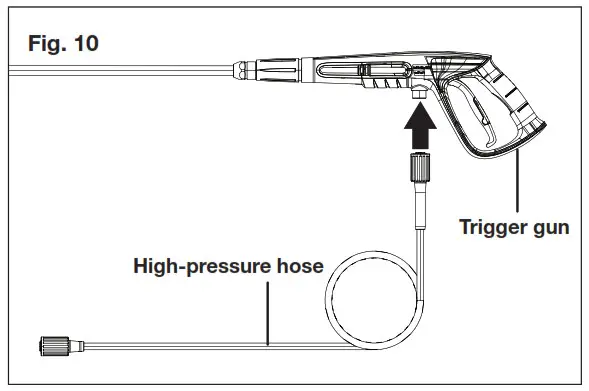 Fig. 10

Trigger gun

High-pressure hose